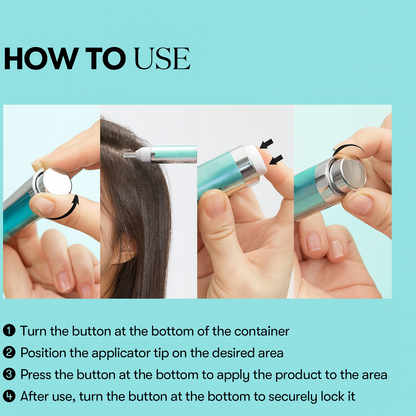 HOW TO USE

❶ Turn the button at the bottom of the container
❷ Position the applicator tip on the desired area
❸ Press the button at the bottom to apply the product to the area
❹ After use, turn the button at the bottom to securely lock it